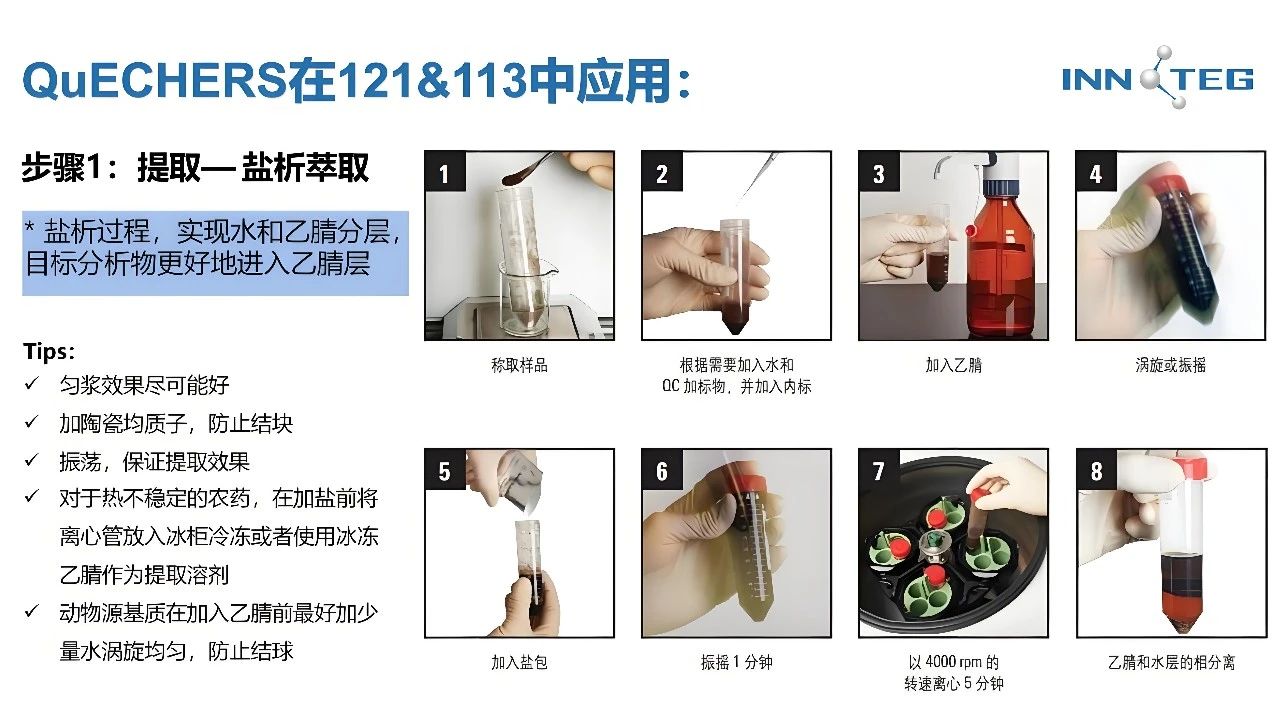 QuECHERS在121&113中应用：

INNOTEG

步骤1：提取— 盐析萃取

* 盐析过程，实现水和乙腈分层，目标分析物更好地进入乙腈层

Tips:
✓ 匀浆效果尽可能好
✓ 加陶瓷均质子，防止结块
✓ 振荡，保证提取效果
✓ 对于热不稳定的农药，在加盐前将离心管放入冰柜冷冻或者使用冰冻乙腈作为提取溶剂
✓ 动物源基质在加入乙腈前最好加少量水涡旋均匀，防止结球

1
称取样品

2
根据需要加入水和 QC 加标物，并加入内标

3
加入乙腈

4
涡旋或振摇

5
加入盐包

6
振摇 1 分钟

7
以 4000 rpm 的转速离心 5 分钟

8
乙腈和水层的相分离